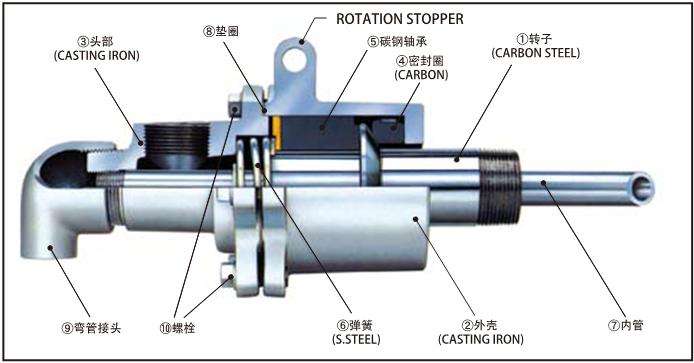 ROTATION STOPPER

③头部
(CASTING IRON)

⑧垫圈

⑤碳钢轴承

④密封圈
(CARBON)

①转子
(CARBON STEEL)

⑨弯管接头

⑩螺栓

⑥弹簧
(S.STEEL)

②外壳
(CASTING IRON)

⑦内管